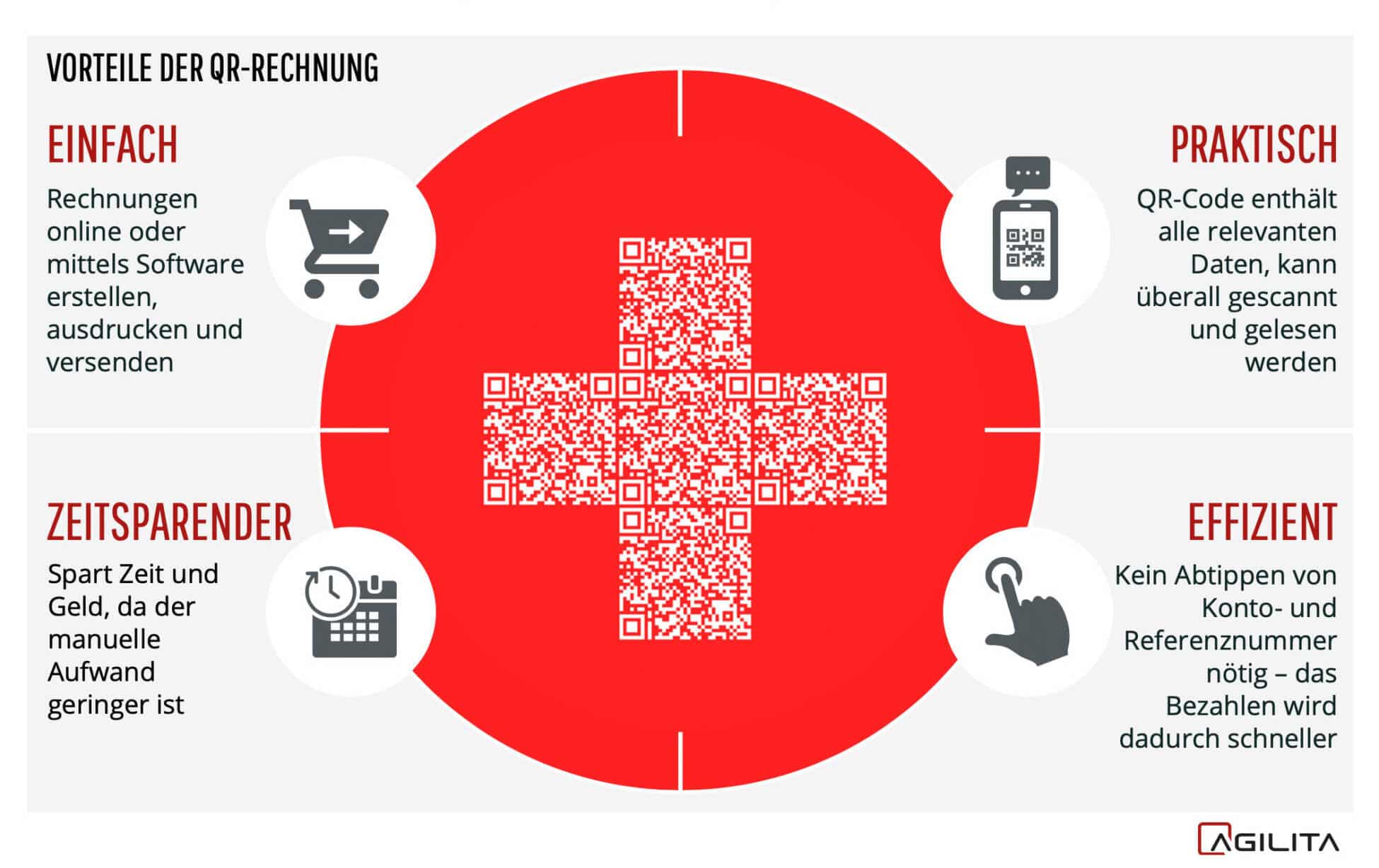 VORTEILE DER QR-RECHNUNG

EINFACH

Rechnungen online oder mittels Software erstellen, ausdrucken und versenden

PRAKTISCH

QR-Code enthält alle relevanten Daten, kann überall gescannt und gelesen werden

ZEITSPARENDER

Spart Zeit und Geld, da der manuelle Aufwand geringer ist

EFFIZIENT

Kein Abtippen von Konto- und Referenznummer nötig – das Bezahlen wird dadurch schneller

AGILITA