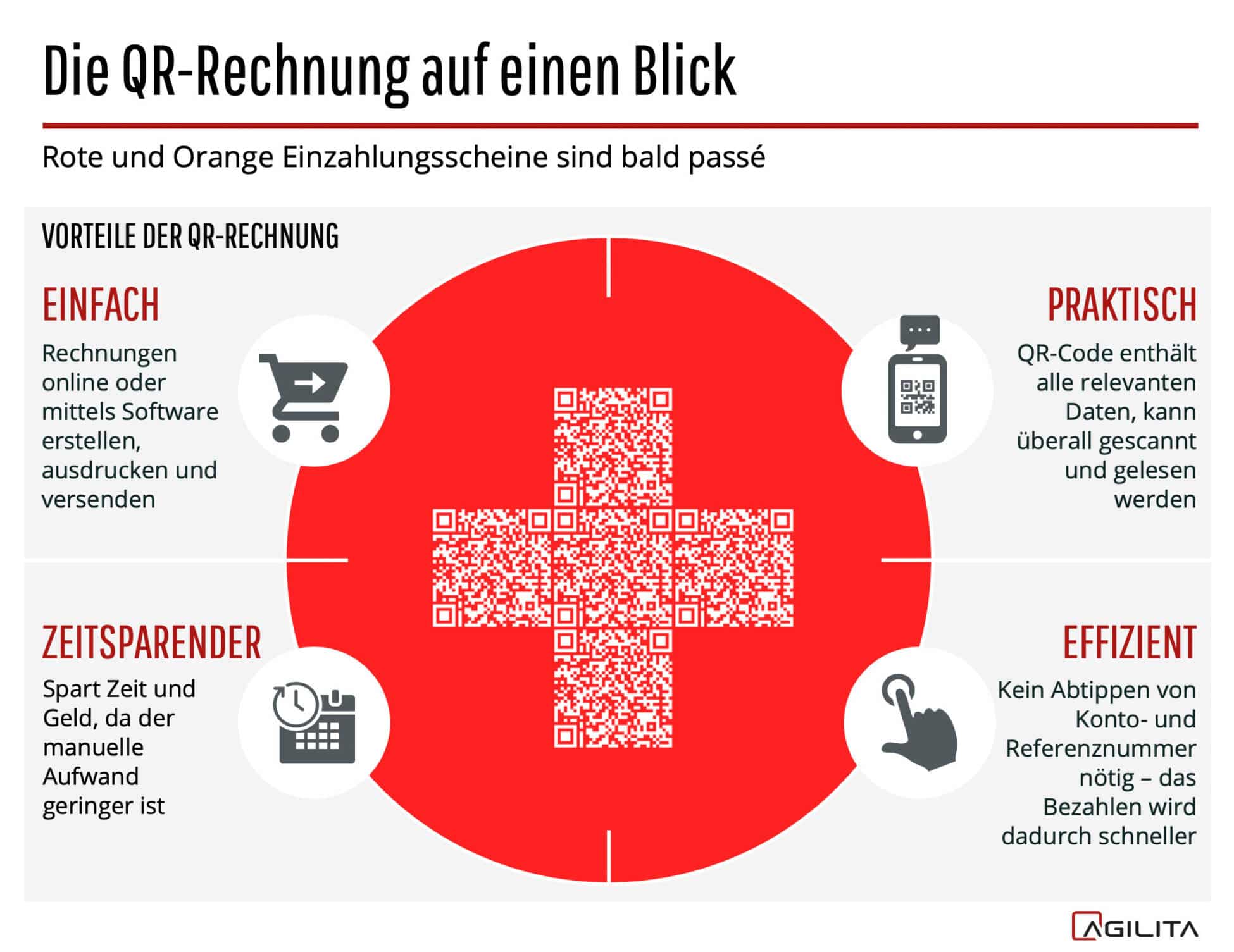 Die QR-Rechnung auf einen Blick

Rote und Orange Einzahlungsscheine sind bald passé

VORTEILE DER QR-RECHNUNG

EINFACH

Rechnungen online oder mittels Software erstellen, ausdrucken und versenden

PRAKTISCH

QR-Code enthält alle relevanten Daten, kann überall gescannt und gelesen werden

ZEITSPARENDER

Spart Zeit und Geld, da der manuelle Aufwand geringer ist

EFFIZIENT

Kein Abtippen von Konto- und Referenznummer nötig – das Bezahlen wird dadurch schneller

AGILITA